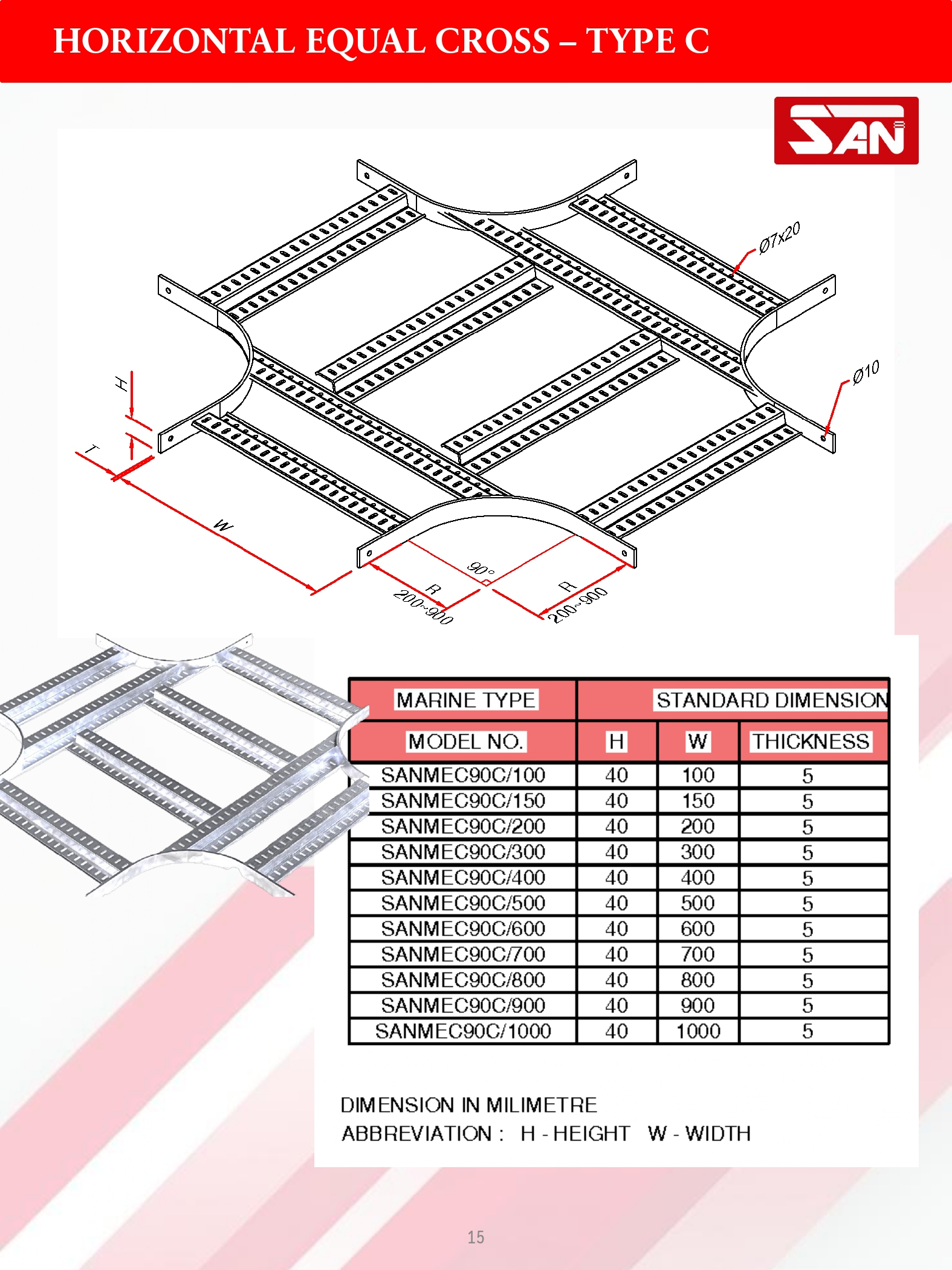 HORIZONTAL EQUAL CROSS – TYPE C

SAN

Ø7x20

Ø10

H

T

W

90°

R
200~900

R
200~900

| MARINE TYPE | STANDARD DIMENSION | | |
|---|---|---|---|
| MODEL NO. | H | W | THICKNESS |
| SANMEC90C/100 | 40 | 100 | 5 |
| SANMEC90C/150 | 40 | 150 | 5 |
| SANMEC90C/200 | 40 | 200 | 5 |
| SANMEC90C/300 | 40 | 300 | 5 |
| SANMEC90C/400 | 40 | 400 | 5 |
| SANMEC90C/500 | 40 | 500 | 5 |
| SANMEC90C/600 | 40 | 600 | 5 |
| SANMEC90C/700 | 40 | 700 | 5 |
| SANMEC90C/800 | 40 | 800 | 5 |
| SANMEC90C/900 | 40 | 900 | 5 |
| SANMEC90C/1000 | 40 | 1000 | 5 |

DIMENSION IN MILIMETRE
ABBREVIATION : H - HEIGHT W - WIDTH

15